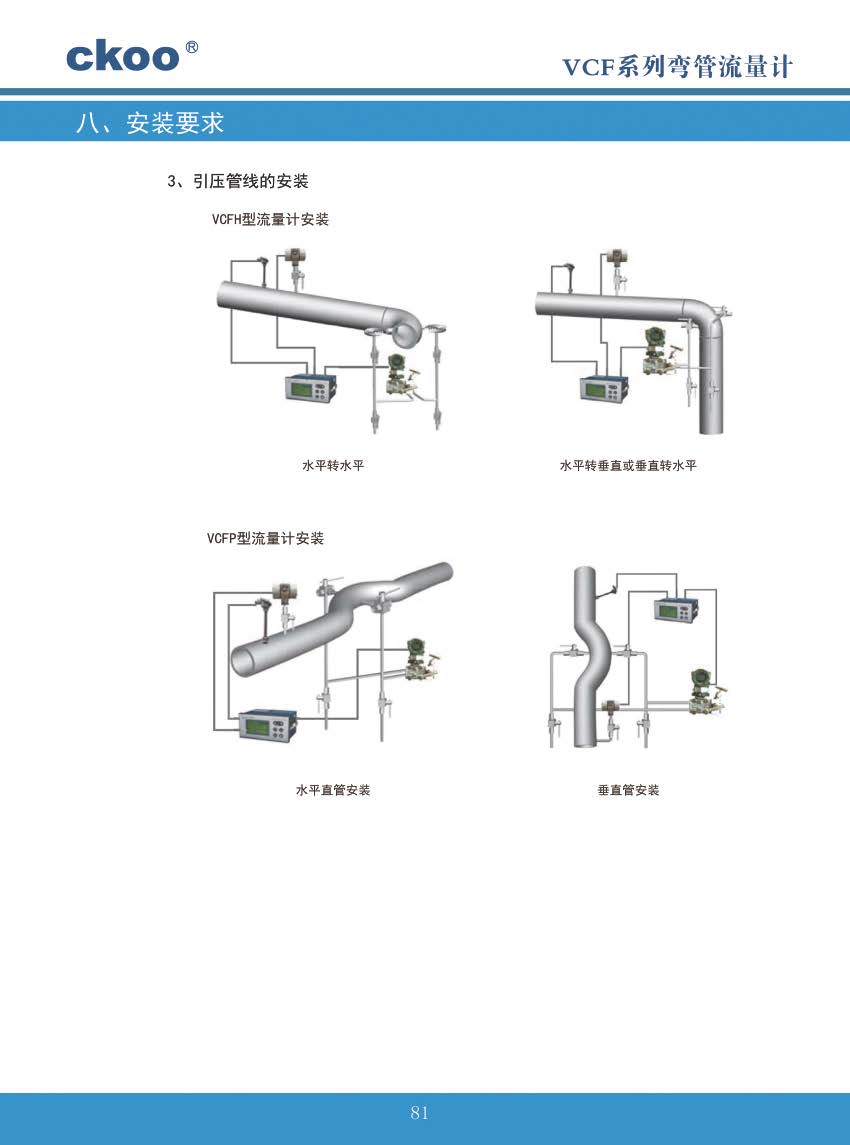 ckoo®

VCF系列弯管流量计

八、安装要求

3、引压管线的安装

VCFH型流量计安装

水平转水平

水平转垂直或垂直转水平

VCFP型流量计安装

水平直管安装

垂直管安装

81