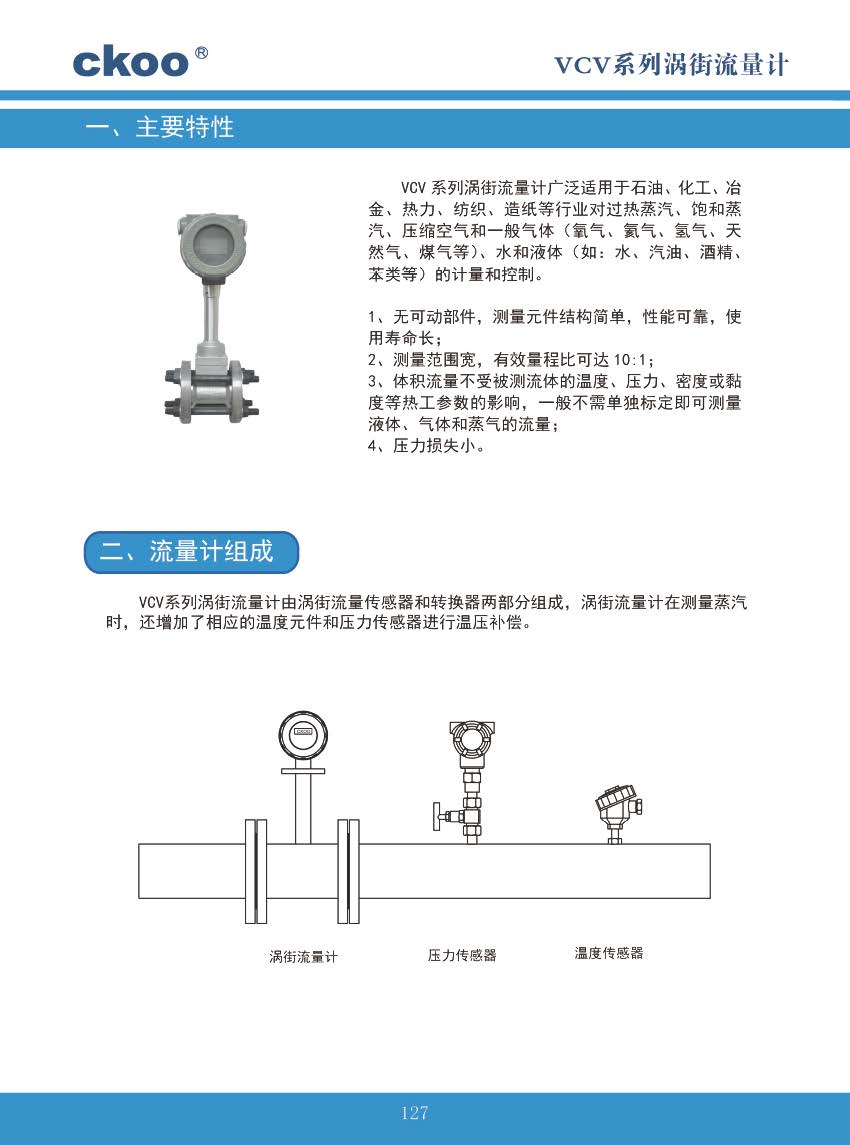 ckoo®

VCV系列涡街流量计

一、主要特性

VCV 系列涡街流量计广泛适用于石油、化工、冶金、热力、纺织、造纸等行业对过热蒸汽、饱和蒸汽、压缩空气和一般气体（氧气、氮气、氢气、天然气、煤气等）、水和液体（如：水、汽油、酒精、苯类等）的计量和控制。

1、无可动部件，测量元件结构简单，性能可靠，使用寿命长；
2、测量范围宽，有效量程比可达 10:1；
3、体积流量不受被测流体的温度、压力、密度或黏度等热工参数的影响，一般不需单独标定即可测量液体、气体和蒸气的流量；
4、压力损失小。

二、流量计组成

VCV系列涡街流量计由涡街流量传感器和转换器两部分组成，涡街流量计在测量蒸汽时，还增加了相应的温度元件和压力传感器进行温压补偿。

ckoo

涡街流量计

压力传感器

温度传感器

127